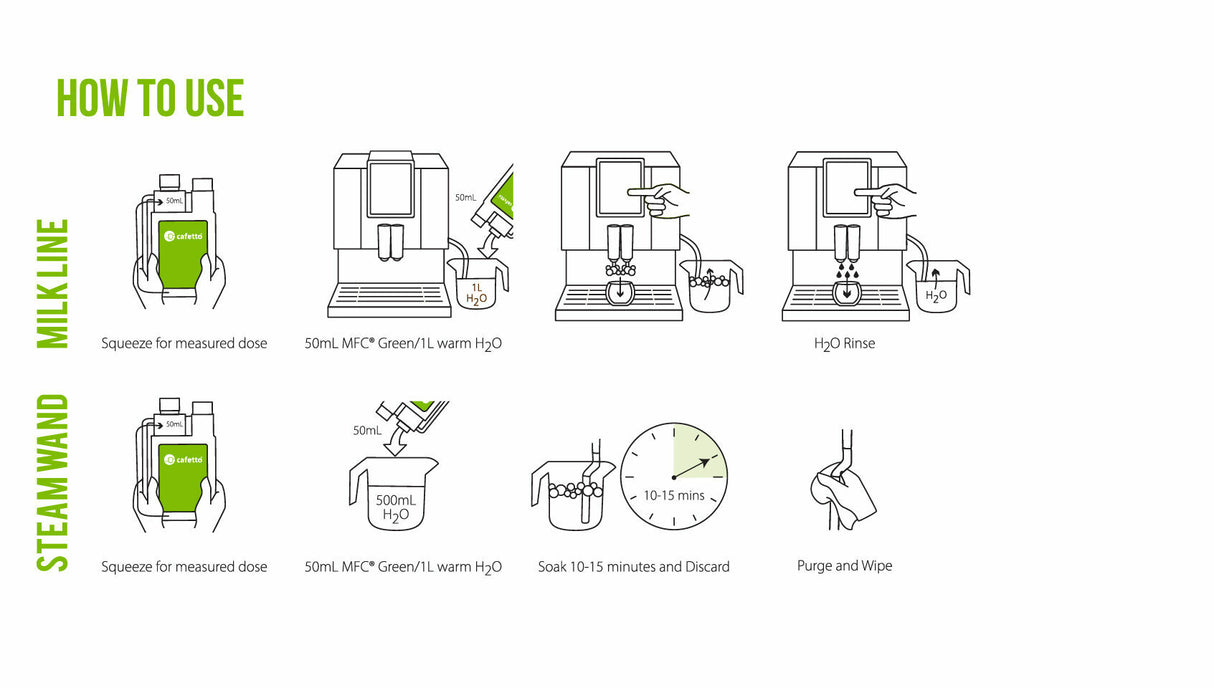 HOW TO USE

MILK LINE

50mL

cafetto

Squeeze for measured dose

50mL

1L $H_2O$

50mL MFC® Green/1L warm $H_2O$

$H_2O$

$H_2O$ Rinse

STEAM WAND

50mL

cafetto

Squeeze for measured dose

50mL

500mL $H_2O$

50mL MFC® Green/1L warm $H_2O$

10-15 mins

Soak 10-15 minutes and Discard

Purge and Wipe