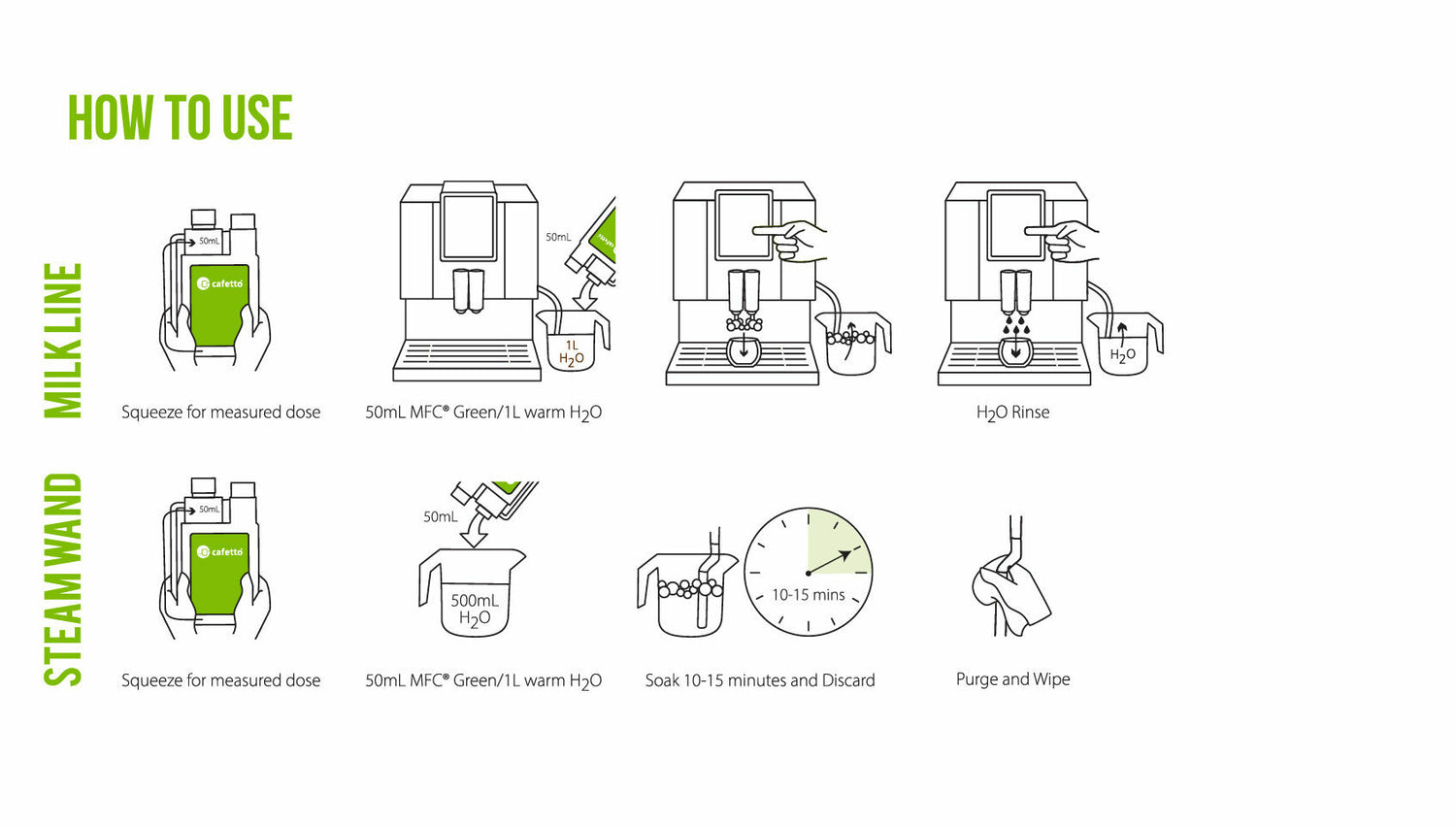 HOW TO USE

MILK LINE

50mL

cafetto

Squeeze for measured dose

50mL

1L $H_2O$

50mL MFC® Green/1L warm $H_2O$

$H_2O$

$H_2O$ Rinse

STEAM WAND

50mL

cafetto

Squeeze for measured dose

50mL

500mL $H_2O$

50mL MFC® Green/1L warm $H_2O$

10-15 mins

Soak 10-15 minutes and Discard

Purge and Wipe