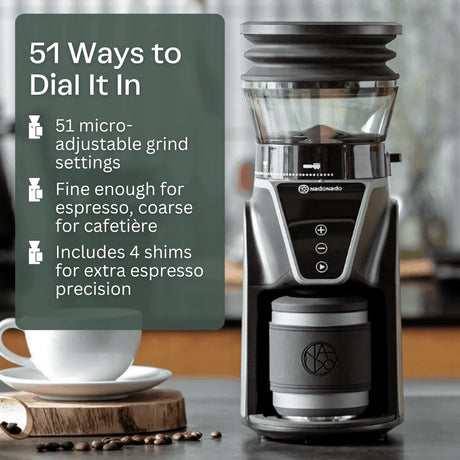 51 Ways to Dial It In

51 micro-adjustable grind settings

Fine enough for espresso, coarse for cafetière

Includes 4 shims for extra espresso precision

nadonado